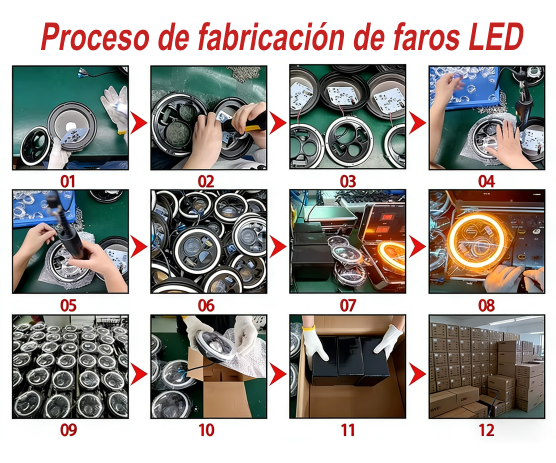 Proceso de fabricación de faros LED

01

02

03

04

05

06

07

08

09

10

11

12